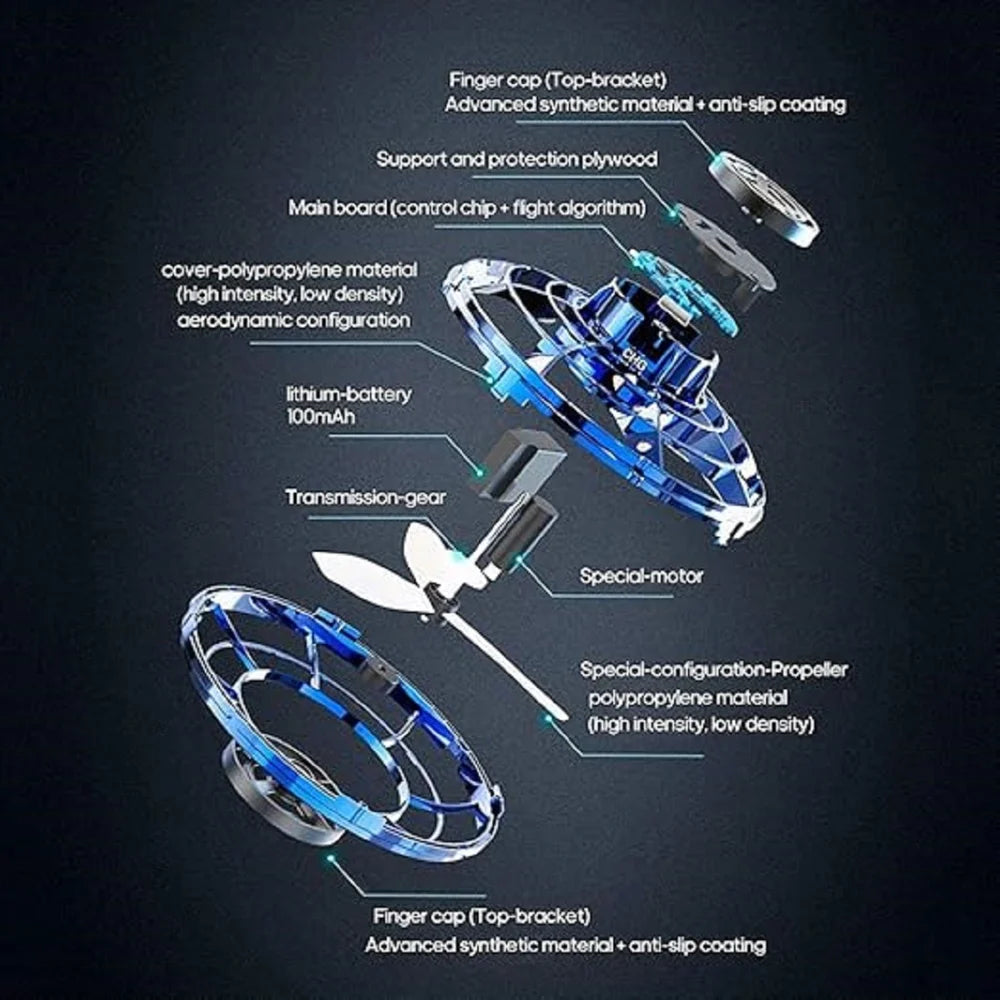 Finger cap (Top-bracket)
Advanced synthetic material + anti-slip coating

Support and protection plywood

Main board (control chip + flight algorithm)

cover-polypropylene material
(high intensity, low density)
aerodynamic configuration

CHG

lithium-battery
100mAh

Transmission-gear

Special-motor

Special-configuration-Propeller
polypropylene material
(high intensity, low density)

Finger cap (Top-bracket)
Advanced synthetic material + anti-slip coating